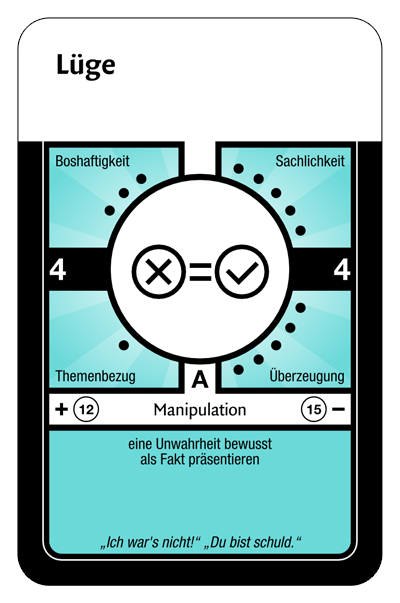 Lüge

Boshaftigkeit

Sachlichkeit

4

4

Themenbezug

A

Überzeugung

+ 12 Manipulation 15 −

eine Unwahrheit bewusst als Fakt präsentieren

„Ich war's nicht!“ „Du bist schuld.“